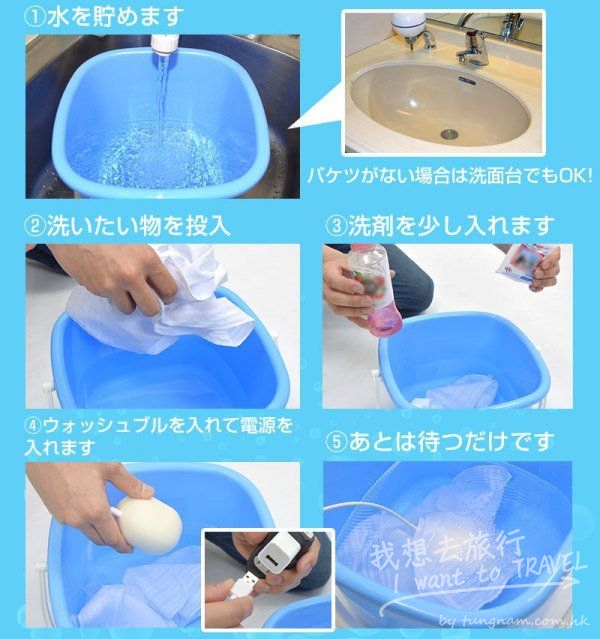 ①水を貯めます

バケツがない場合は洗面台でもOK!

②洗いたい物を投入

③洗剤を少し入れます

④ウォッシュブルを入れて電源を入れます

⑤あとは待つだけです

我想去旅行
I want to TRAVEL
by tungnam.com.hk